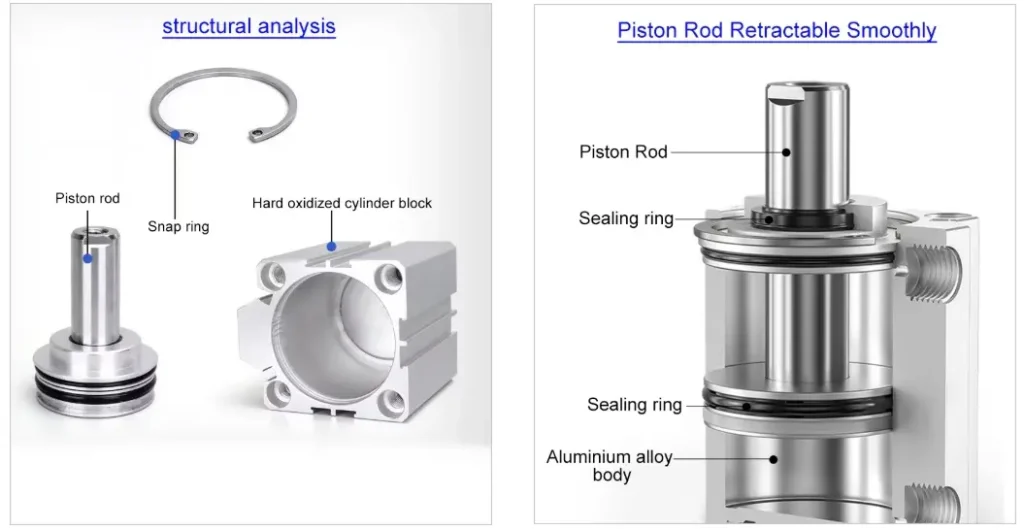 structural analysis

Piston rod

Snap ring

Hard oxidized cylinder block

Piston Rod Retractable Smoothly

Piston Rod

Sealing ring

Sealing ring

Aluminium alloy body